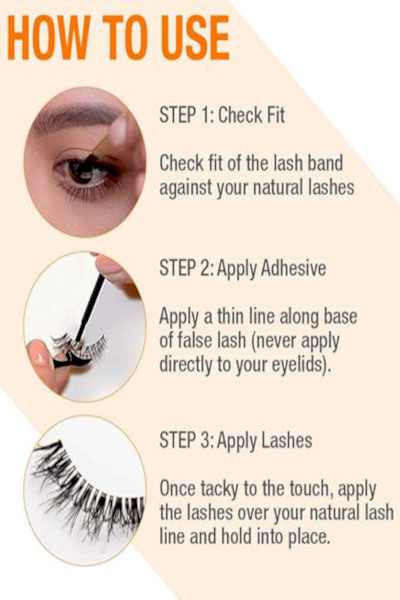 HOW TO USE

STEP 1: Check Fit

Check fit of the lash band against your natural lashes

STEP 2: Apply Adhesive

Apply a thin line along base of false lash (never apply directly to your eyelids).

STEP 3: Apply Lashes

Once tacky to the touch, apply the lashes over your natural lash line and hold into place.